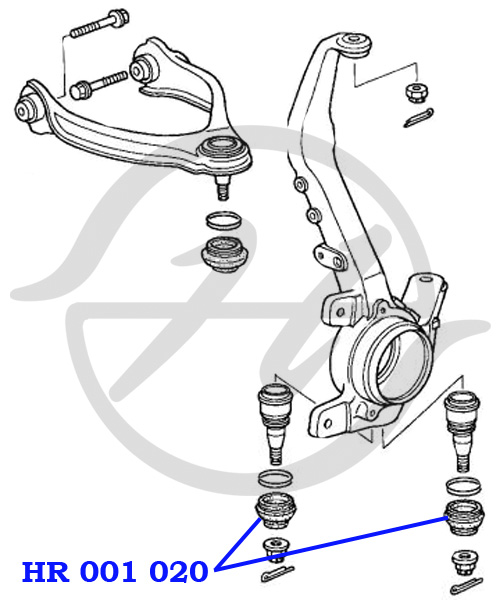 HR 001 020